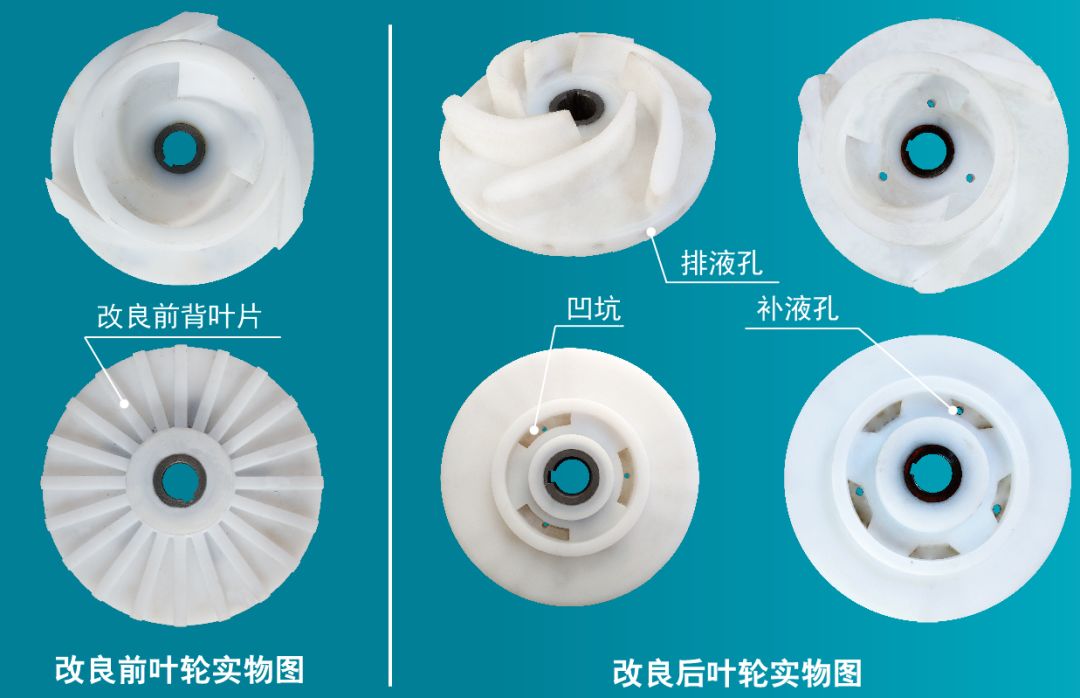 改良前背叶片

改良前叶轮实物图

排液孔

凹坑

补液孔

改良后叶轮实物图