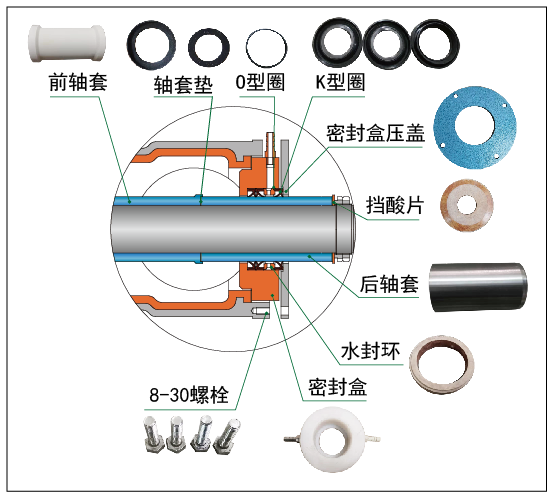 前轴套
轴套垫
O型圈
K型圈
密封盒压盖
挡酸片
后轴套
水封环
密封盒
8-30螺栓